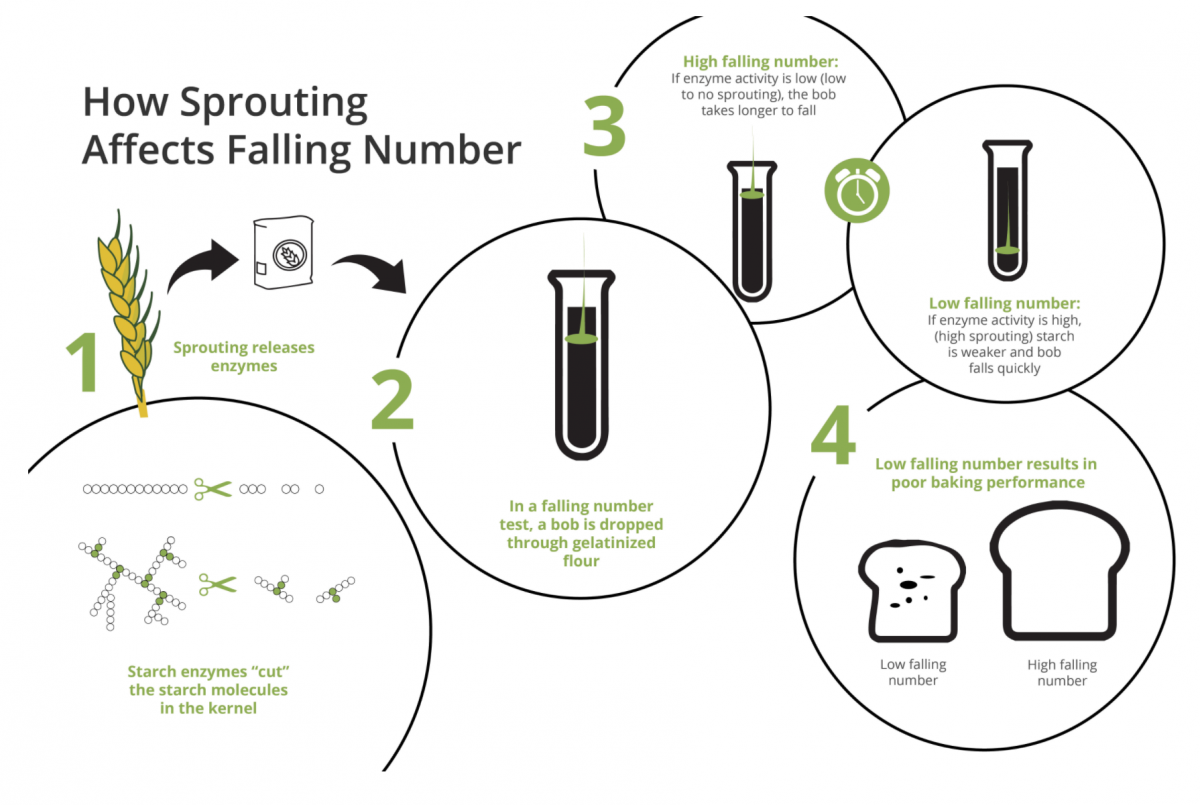 How Sprouting Affects Falling Number

1

Sprouting releases enzymes

Starch enzymes "cut" the starch molecules in the kernel

2

In a falling number test, a bob is dropped through gelatinized flour

3

High falling number:
If enzyme activity is low (low to no sprouting), the bob takes longer to fall

Low falling number:
If enzyme activity is high, (high sprouting) starch is weaker and bob falls quickly

4

Low falling number results in poor baking performance

Low falling number

High falling number